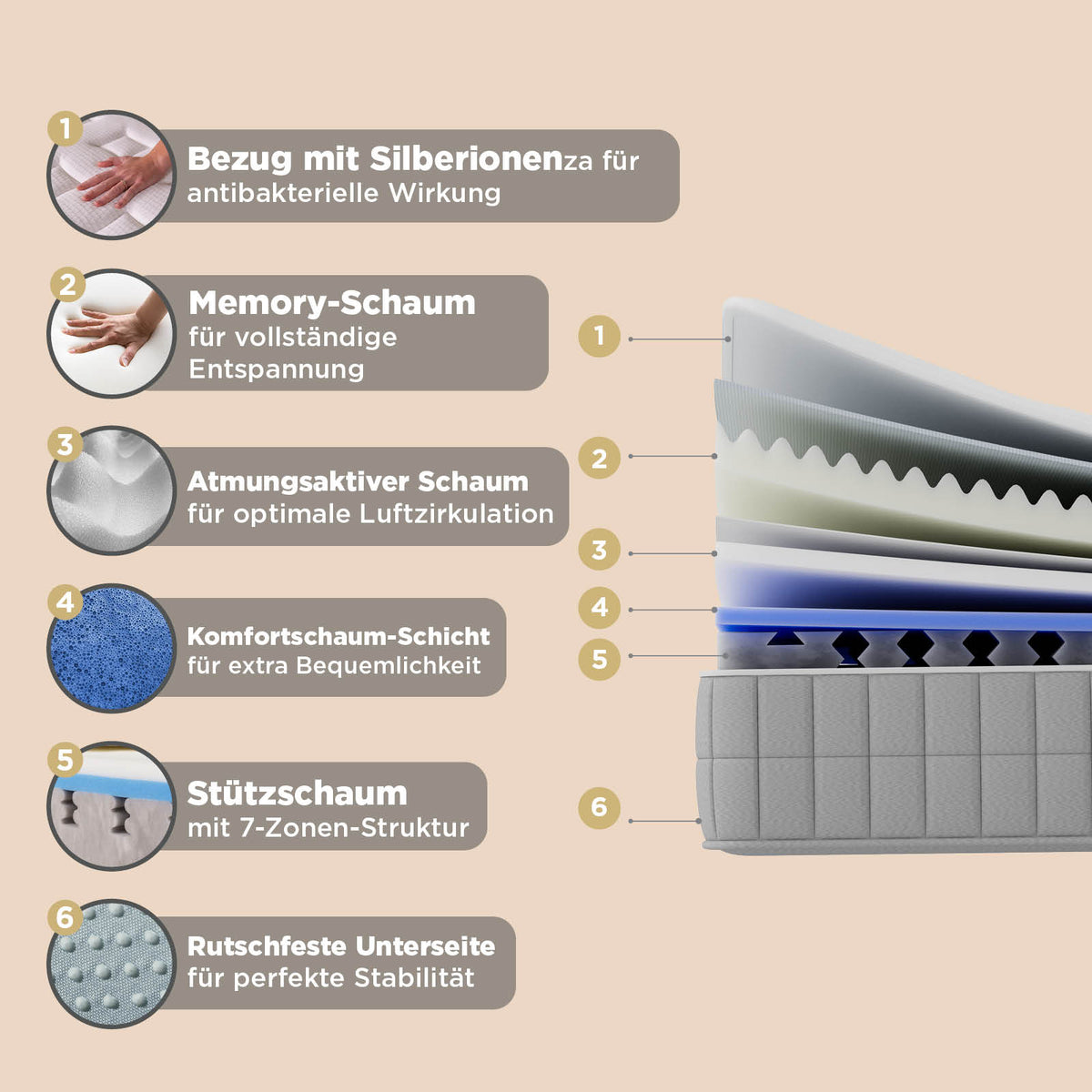 1
Bezug mit Silberionenza für antibakterielle Wirkung

2
Memory-Schaum
für vollständige Entspannung

3
Atmungsaktiver Schaum
für optimale Luftzirkulation

4
Komfortschaum-Schicht
für extra Bequemlichkeit

5
Stützschaum
mit 7-Zonen-Struktur

6
Rutschfeste Unterseite
für perfekte Stabilität

1
2
3
4
5
6