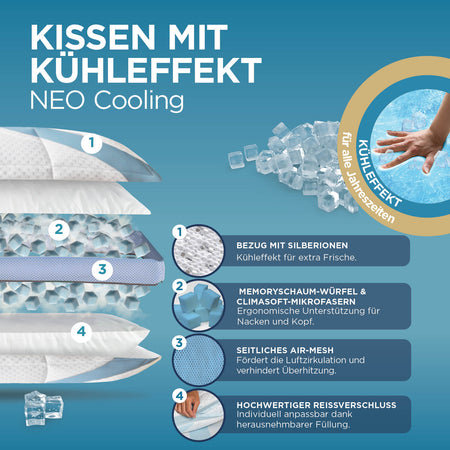 KISSEN MIT KÜHLEFFEKT
NEO Cooling

KÜHLEFFEKT
für alle Jahreszeiten

1
2
3
4

1
BEZUG MIT SILBERIONEN
Kühleffekt für extra Frische.

2
MEMORYSCHAUM-WÜRFEL & CLIMASOFT-MIKROFASERN
Ergonomische Unterstützung für Nacken und Kopf.

3
SEITLICHES AIR-MESH
Fördert die Luftzirkulation und verhindert Überhitzung.

4
HOCHWERTIGER REISSVERSCHLUSS
Individuell anpassbar dank herausnehmbarer Füllung.