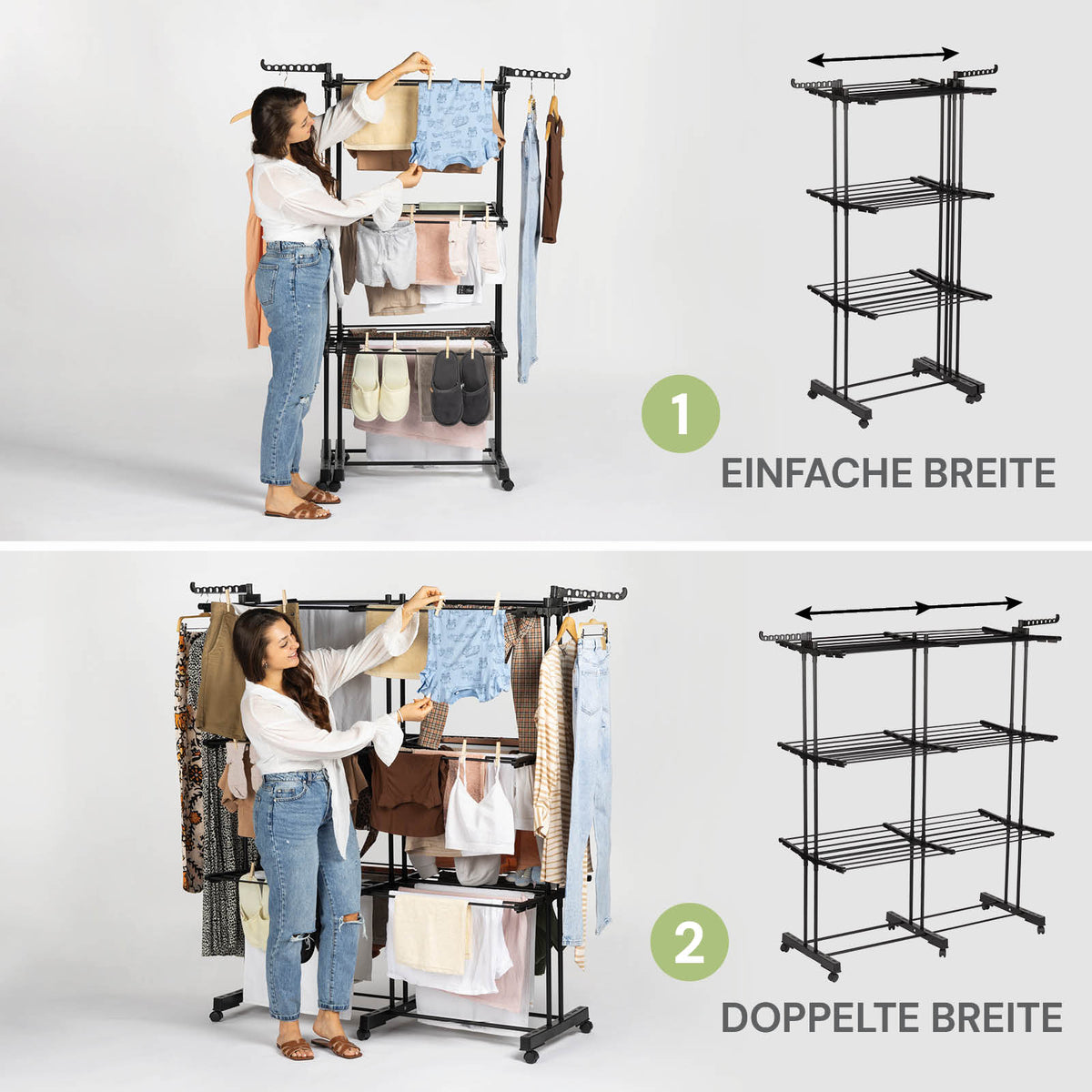 1

EINFACHE BREITE

2

DOPPELTE BREITE